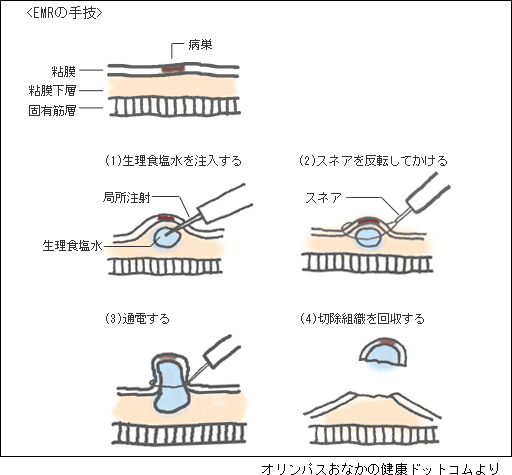 <EMRの手技>

病巣
粘膜
粘膜下層
固有筋層

(1)生理食塩水を注入する
局所注射
生理食塩水

(2)スネアを反転してかける
スネア

(3)通電する

(4)切除組織を回収する

オリンパスおなかの健康ドットコムより